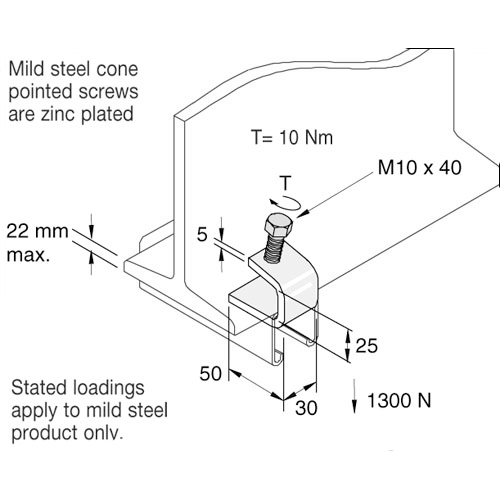 Mild steel cone pointed screws are zinc plated

T= 10 Nm

M10 x 40

T

22 mm max.

5

25

50

30

1300 N

Stated loadings apply to mild steel product only.